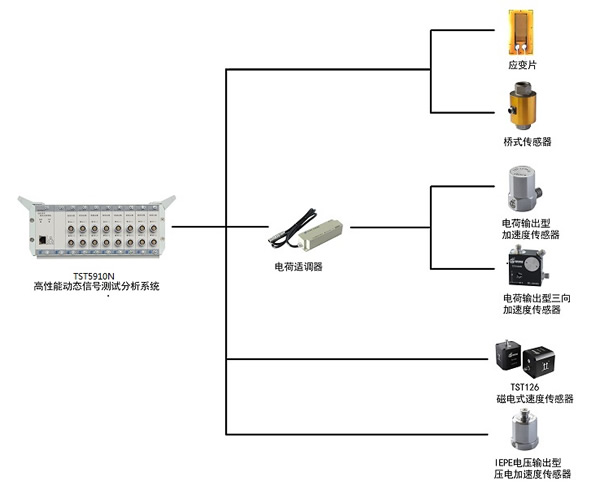 TST5910N
高性能动态信号测试分析系统

电荷适调器

应变片

桥式传感器

电荷输出型
加速度传感器

电荷输出型三向
加速度传感器

TST126
磁电式速度传感器

IEPE电压输出型
压电加速度传感器